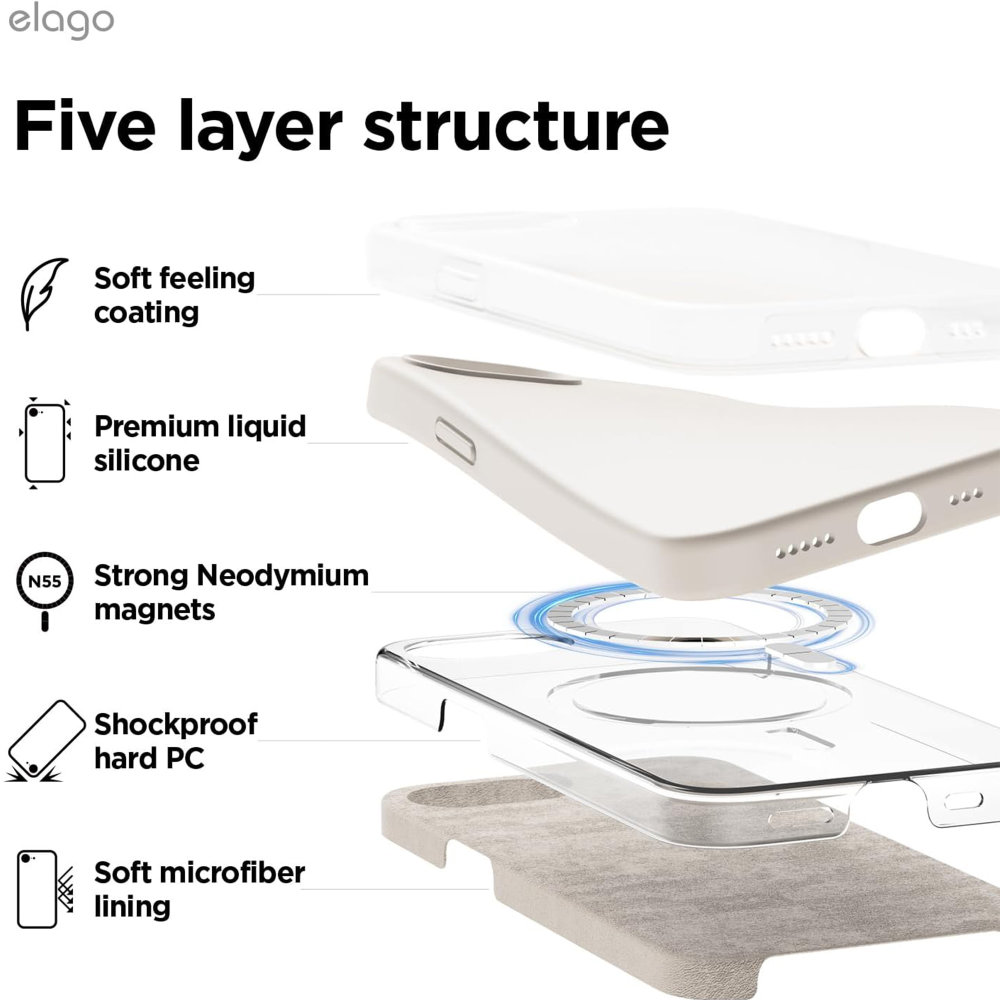 elago

Five layer structure

Soft feeling coating

Premium liquid silicone

N55

Strong Neodymium magnets

Shockproof hard PC

Soft microfiber lining