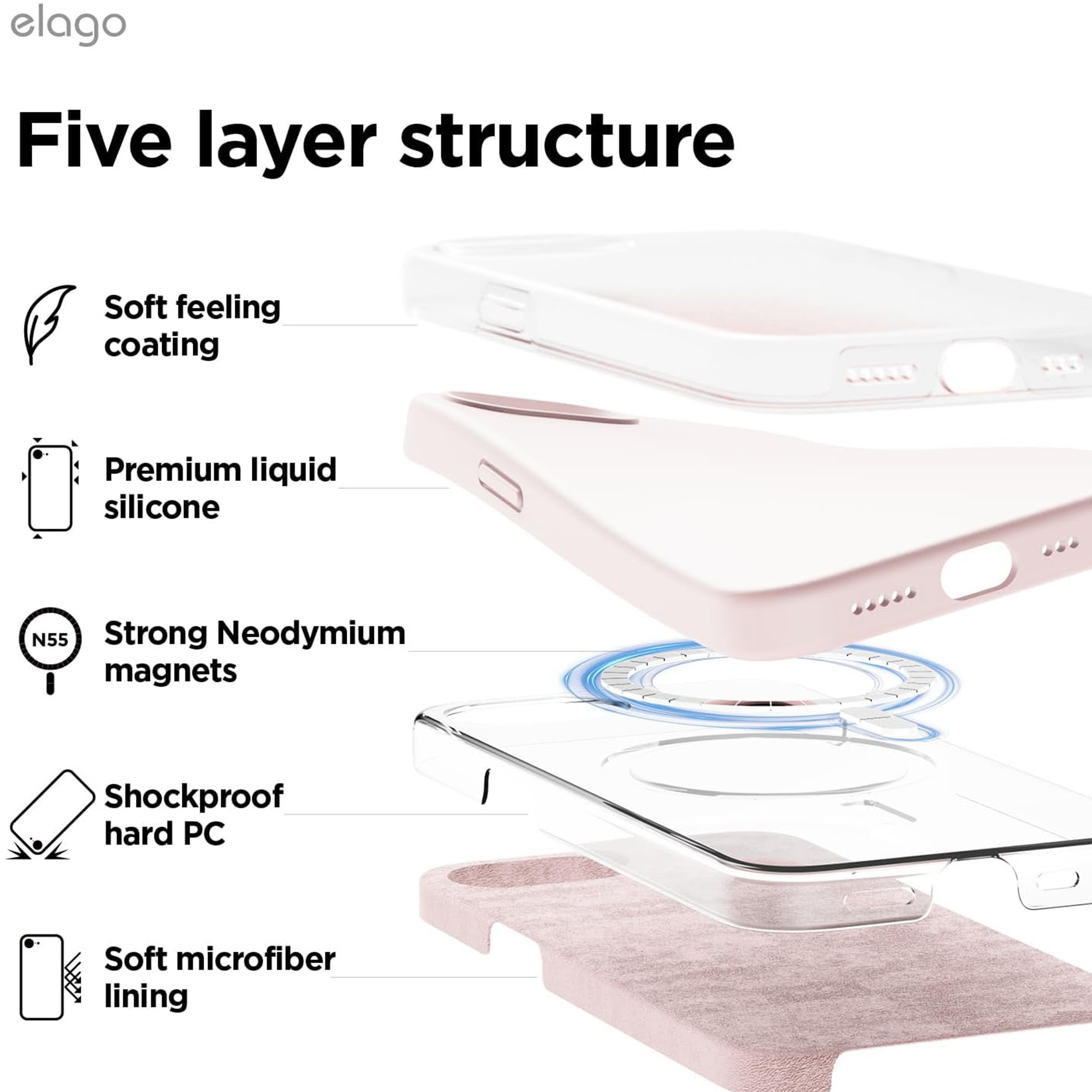 elago

Five layer structure

Soft feeling coating

Premium liquid silicone

N55

Strong Neodymium magnets

Shockproof hard PC

Soft microfiber lining