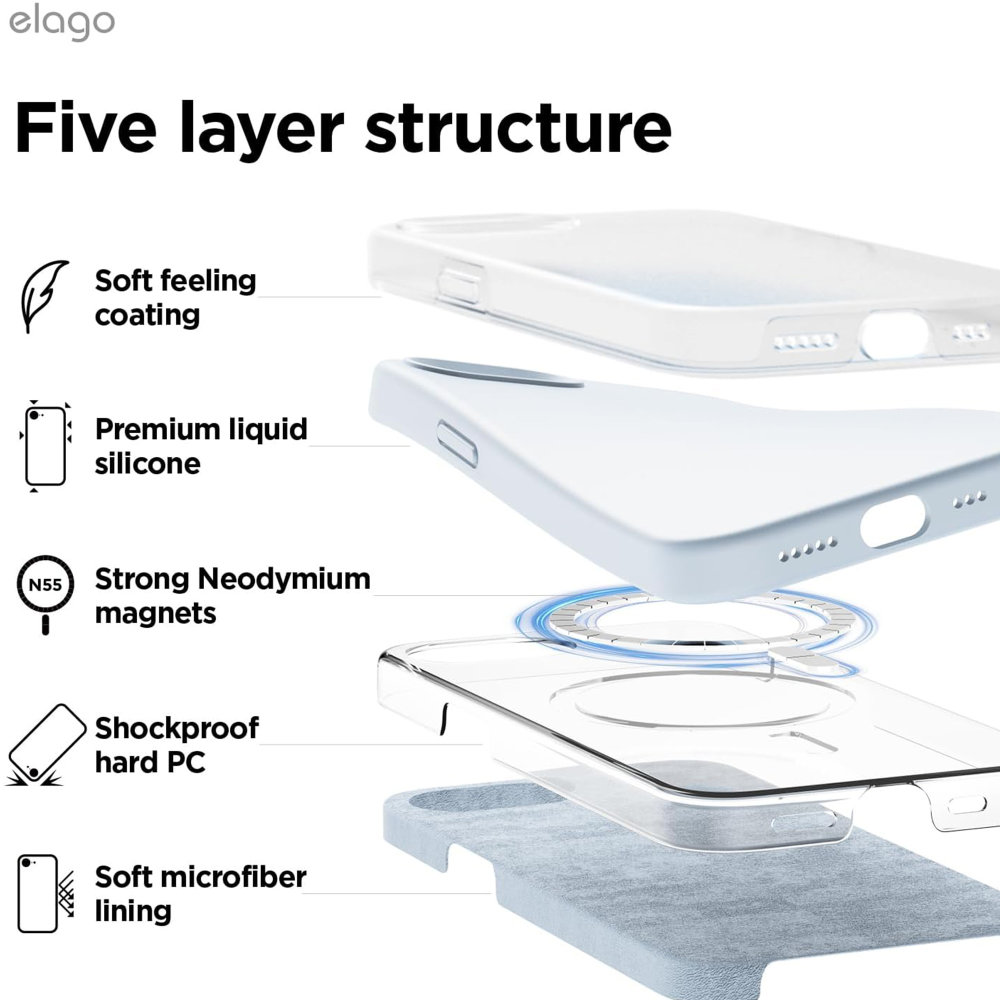 elago

Five layer structure

Soft feeling coating

Premium liquid silicone

N55

Strong Neodymium magnets

Shockproof hard PC

Soft microfiber lining