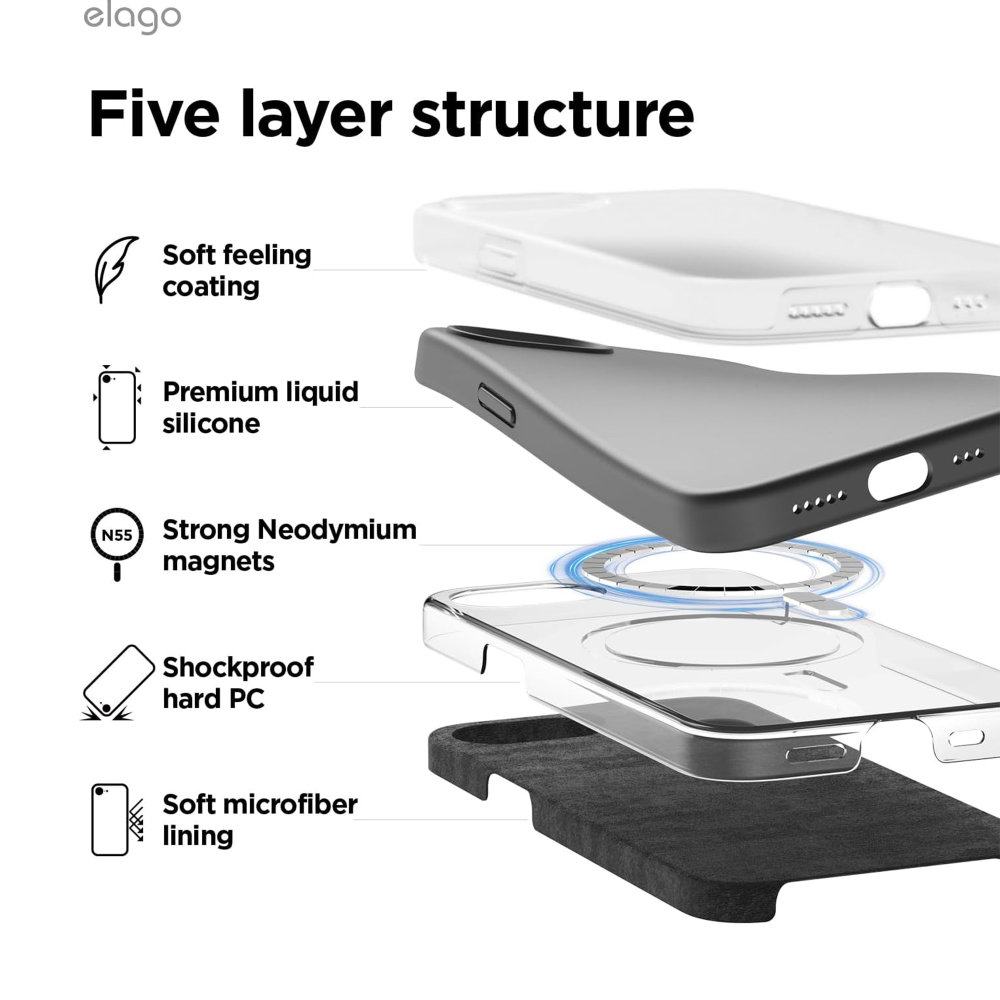 elago

Five layer structure

Soft feeling coating

Premium liquid silicone

N55

Strong Neodymium magnets

Shockproof hard PC

Soft microfiber lining