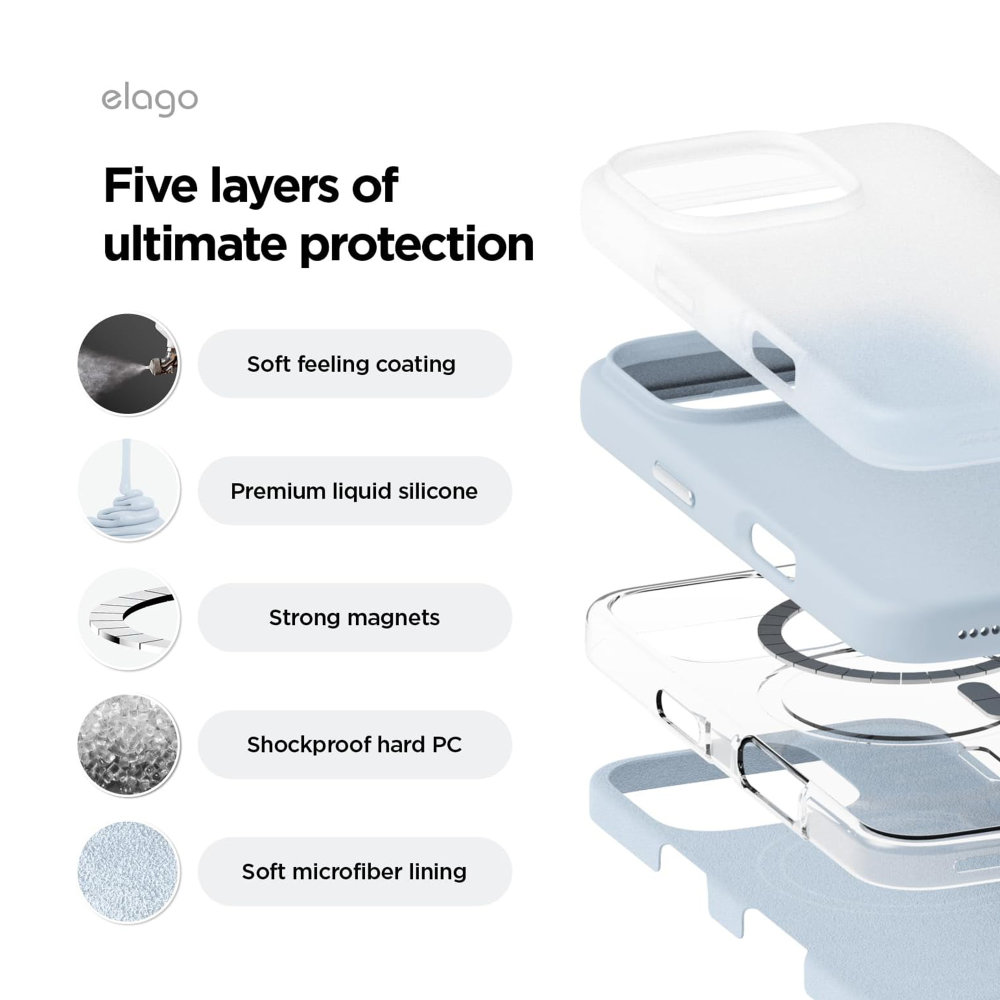 elago

Five layers of ultimate protection

Soft feeling coating

Premium liquid silicone

Strong magnets

Shockproof hard PC

Soft microfiber lining